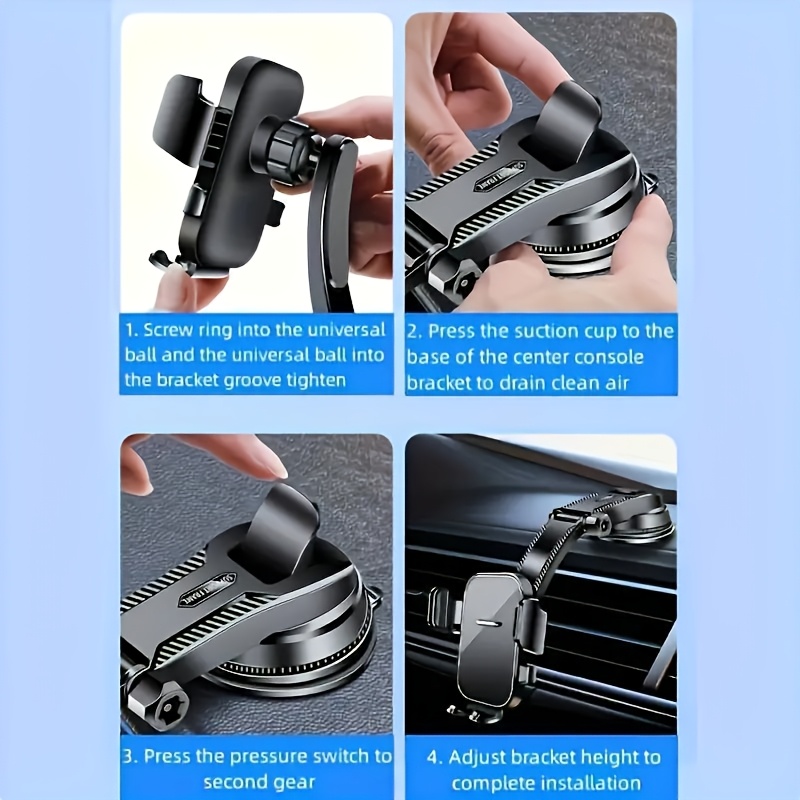 1. Screw ring into the universal ball and the universal ball into the bracket groove tighten

2. Press the suction cup to the base of the center console bracket to drain clean air

3. Press the pressure switch to second gear

4. Adjust bracket height to complete installation